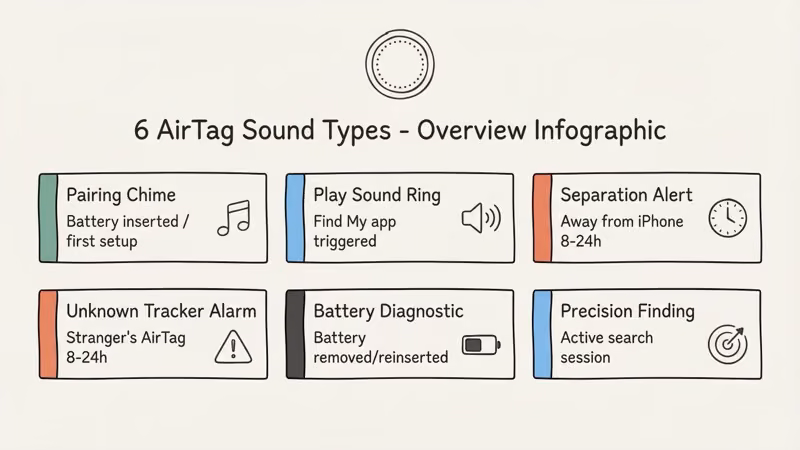 6 AirTag Sound Types - Overview Infographic

Pairing Chime
Battery inserted / first setup

Play Sound Ring
Find My app triggered

Separation Alert
Away from iPhone 8-24h

Unknown Tracker Alarm
Stranger's AirTag 8-24h

Battery Diagnostic
Battery removed/reinserted

Precision Finding
Active search session