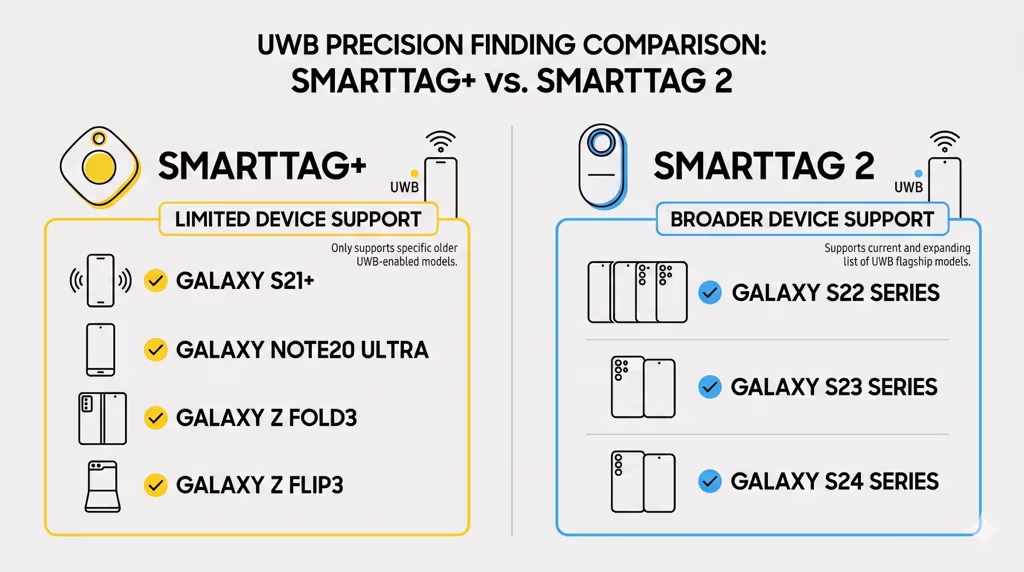 UWB PRECISION FINDING COMPARISON:
SMARTTAG+ vs. SMARTTAG 2

SMARTTAG+

UWB

LIMITED DEVICE SUPPORT

Only supports specific older UWB-enabled models.

GALAXY S21+

GALAXY NOTE20 ULTRA

GALAXY Z FOLD3

GALAXY Z FLIP3

SMARTTAG 2

UWB

BROADER DEVICE SUPPORT

Supports current and expanding list of UWB flagship models.

GALAXY S22 SERIES

GALAXY S23 SERIES

GALAXY S24 SERIES