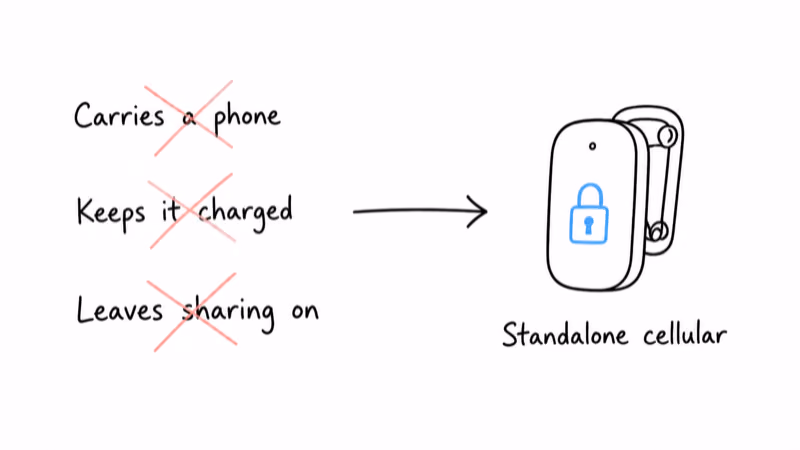 Carries a phone

Keeps it charged

Leaves sharing on

Standalone cellular