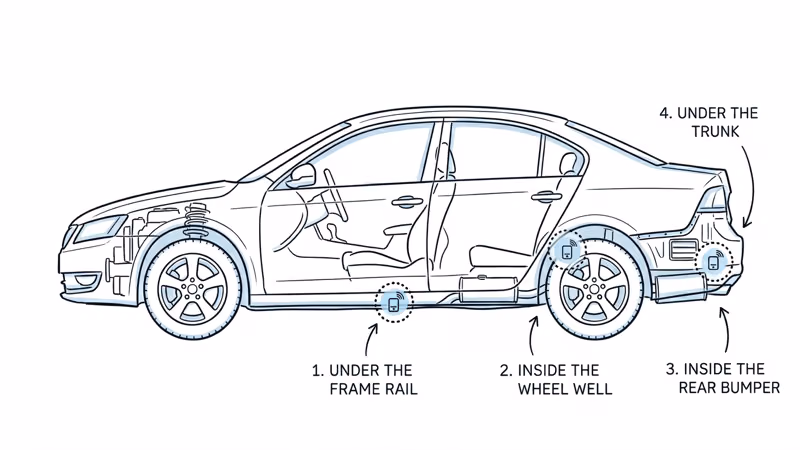 4. UNDER THE TRUNK

1. UNDER THE FRAME RAIL

2. INSIDE THE WHEEL WELL

3. INSIDE THE REAR BUMPER