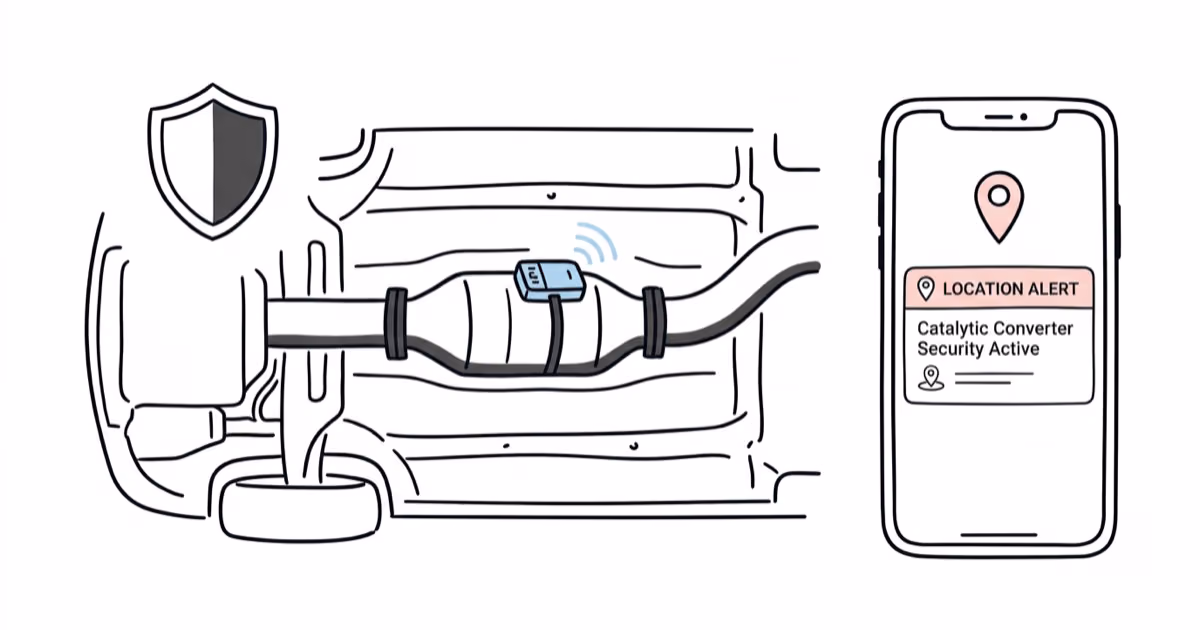 LOCATION ALERT

Catalytic Converter Security Active