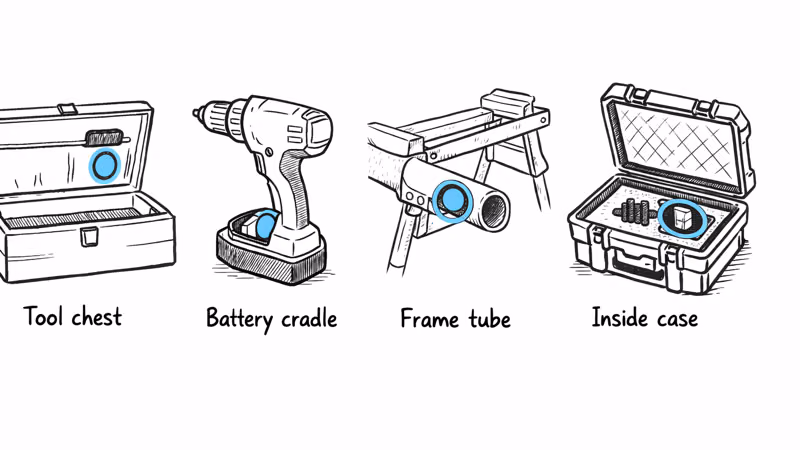 Tool chest

Battery cradle

Frame tube

Inside case