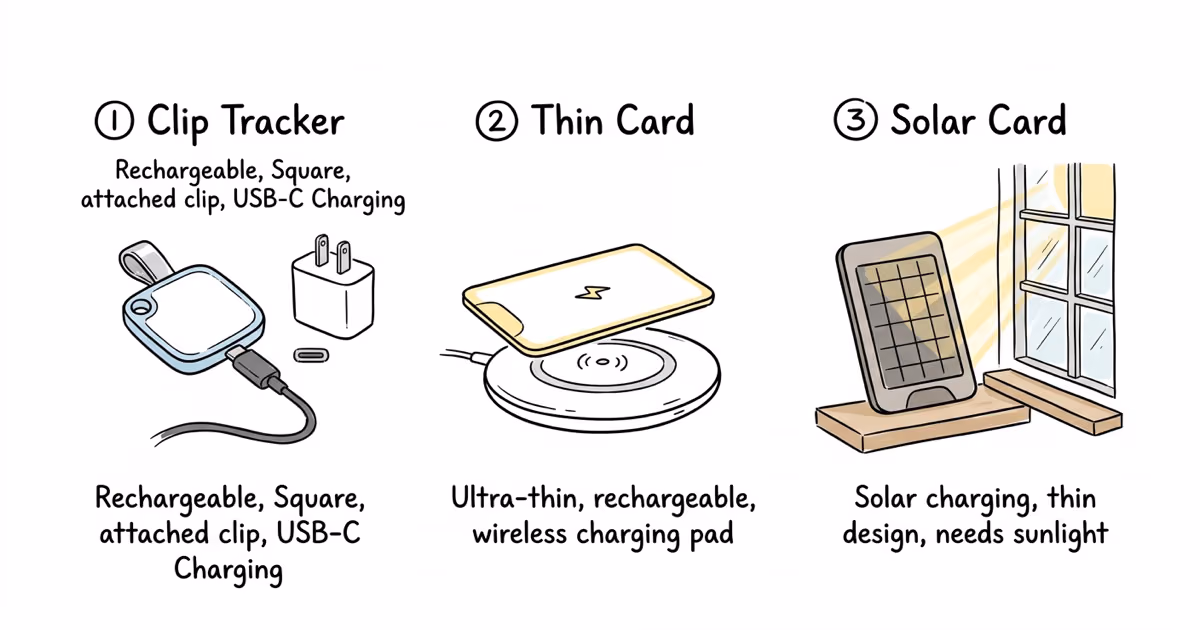 ① Clip Tracker

Rechargeable, Square, attached clip, USB-C Charging

Rechargeable, Square, attached clip, USB-C Charging

② Thin Card

Ultra-thin, rechargeable, wireless charging pad

③ Solar Card

Solar charging, thin design, needs sunlight