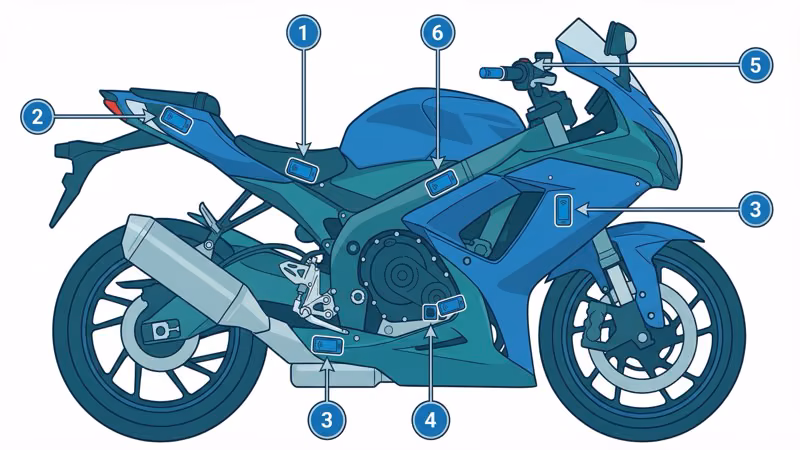 1
6
5
2
3
3
4