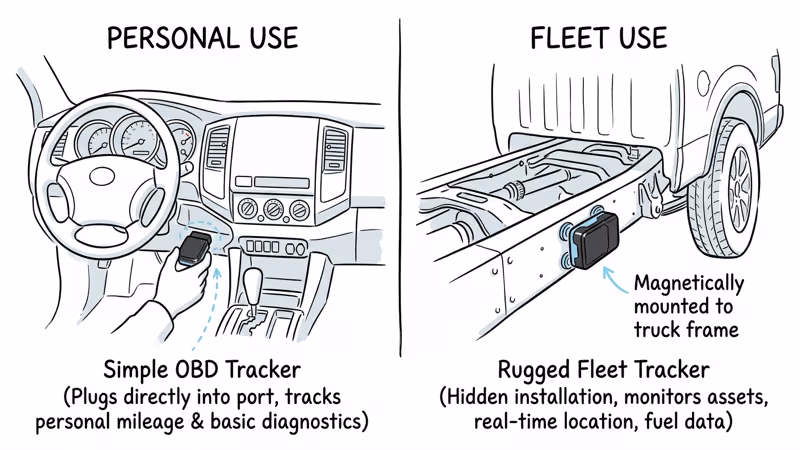 PERSONAL USE

Simple OBD Tracker
(Plugs directly into port, tracks personal mileage & basic diagnostics)

FLEET USE

Magnetically mounted to truck frame

Rugged Fleet Tracker
(Hidden installation, monitors assets, real-time location, fuel data)