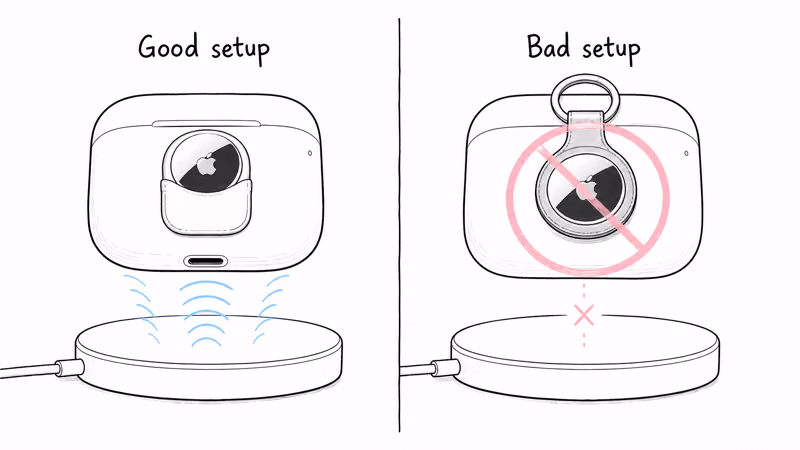 Good setup

Bad setup