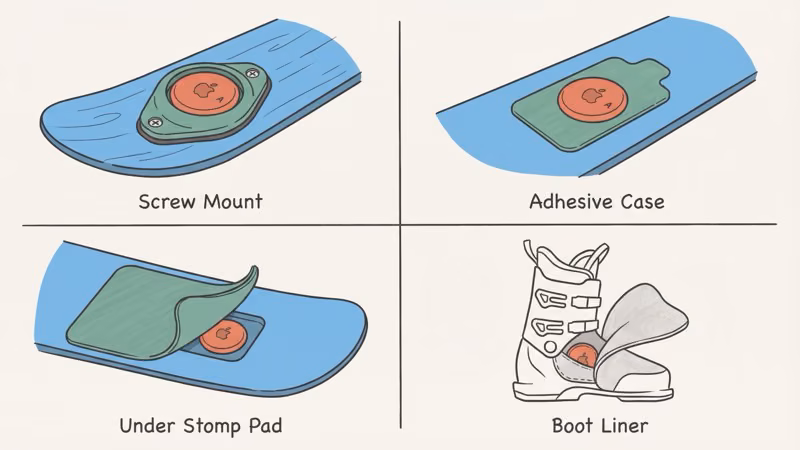 Screw Mount

Adhesive Case

Under Stomp Pad

Boot Liner