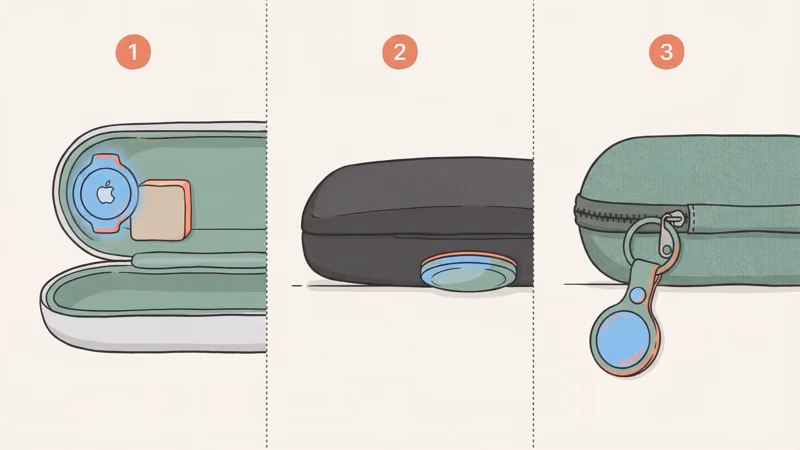 1

2

3