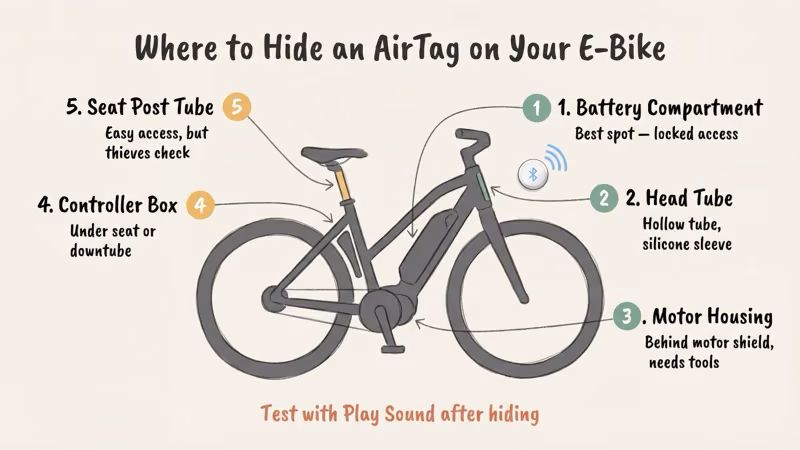 Where to Hide an AirTag on Your E-Bike

5. Seat Post Tube 5
Easy access, but thieves check

4. Controller Box 4
Under seat or downtube

1 1. Battery Compartment
Best spot — locked access

2 2. Head Tube
Hollow tube, silicone sleeve

3 . Motor Housing
Behind motor shield, needs tools

Test with Play Sound after hiding