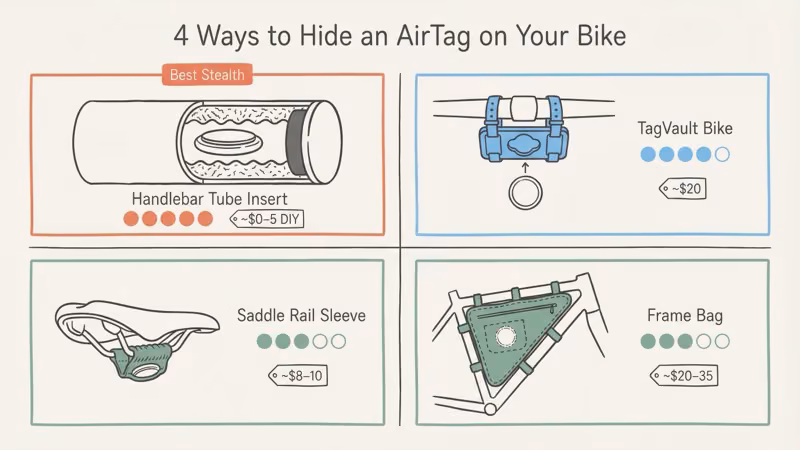 4 Ways to Hide an AirTag on Your Bike

Best Stealth

Handlebar Tube Insert

~$0–5 DIY

TagVault Bike

~$20

Saddle Rail Sleeve

~$8–10

Frame Bag

~$20–35